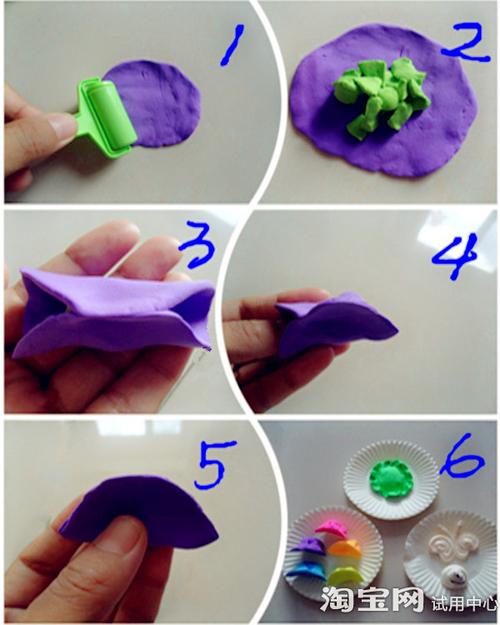 1
2
3
4
5
6
淘宝网 试用中心