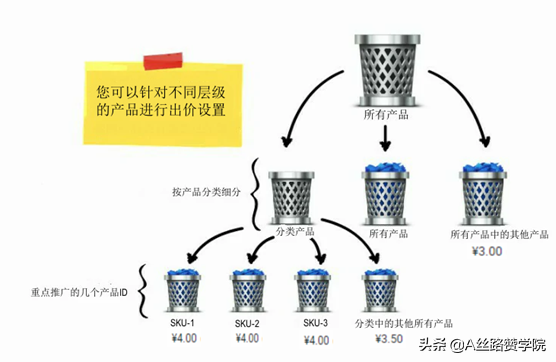 您可以针对不同层级的产品进行出价设置

所有产品

按产品分类细分

分类产品

所有产品

所有产品中的其他产品
¥3.00

重点推广的几个产品ID

SKU-1
¥4.00

SKU-2
¥4.00

SKU-3
¥4.00

分类中的其他所有产品
¥3.50

头条 @A丝路赞学院